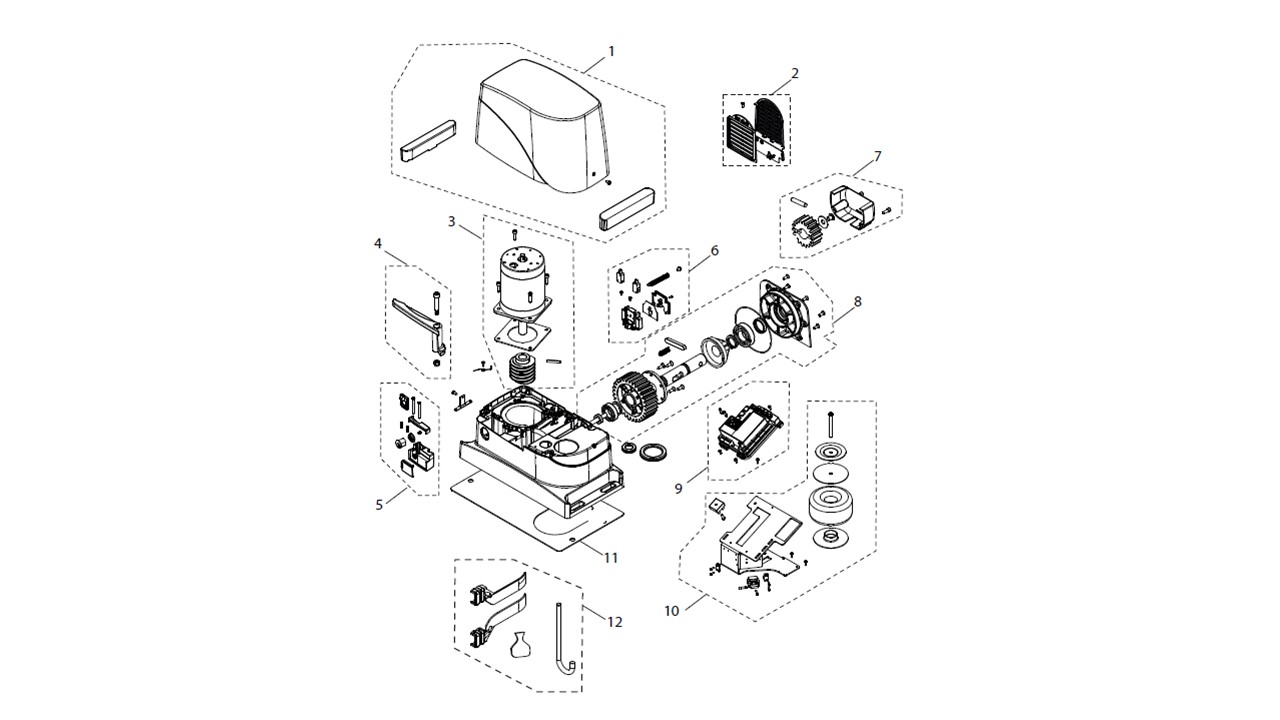 1
2
7
3
4
6
8
5
9
11
10
12